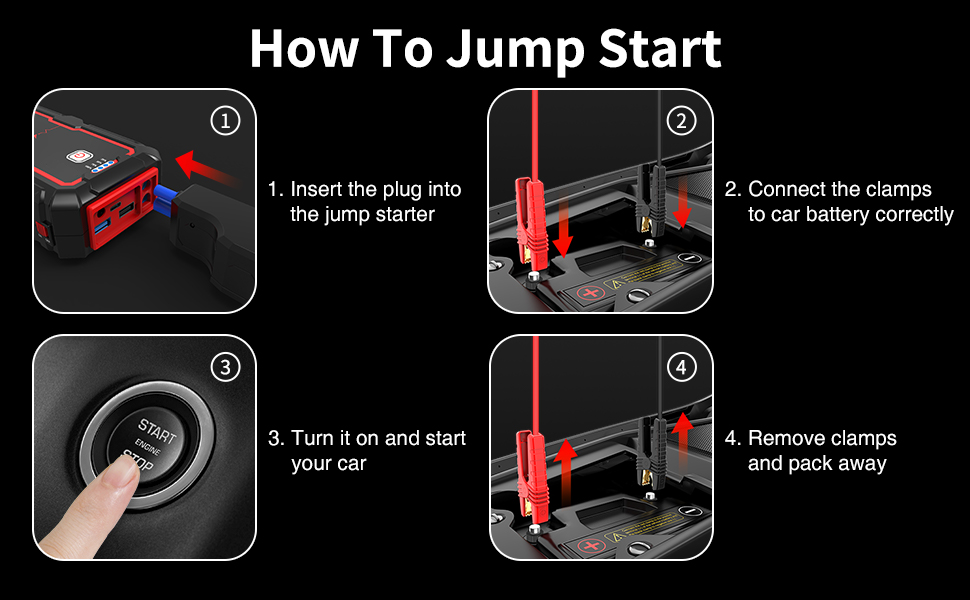 How To Jump Start

①

1. Insert the plug into the jump starter

②

2. Connect the clamps to car battery correctly

③

START
ENGINE
STOP

3. Turn it on and start your car

④

4. Remove clamps and pack away